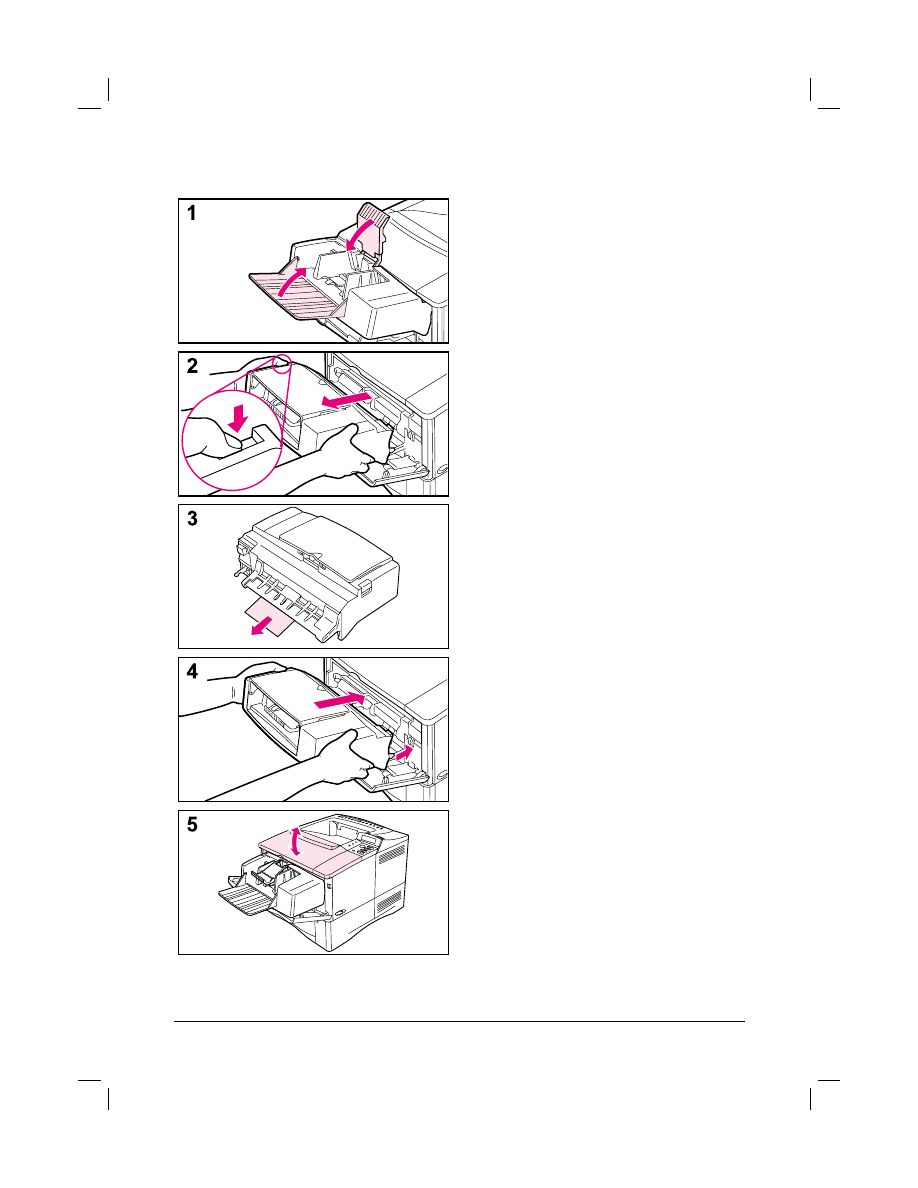 1

2

3

4

5